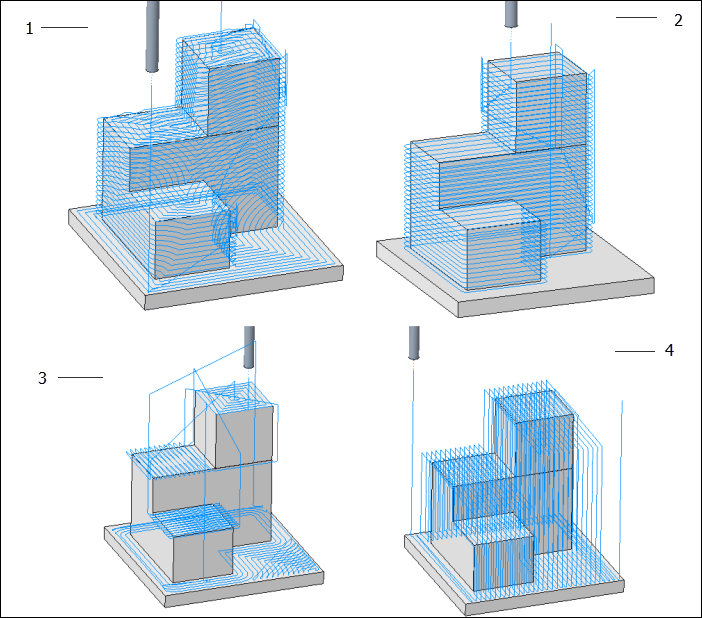 1

2

3

4