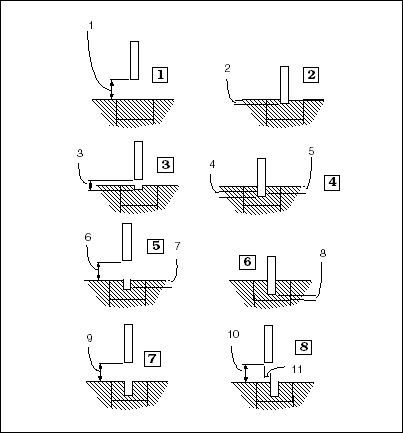 1
1
2
2
3
3
4
5
4
6
5
7
6
8
9
7
10
8
11