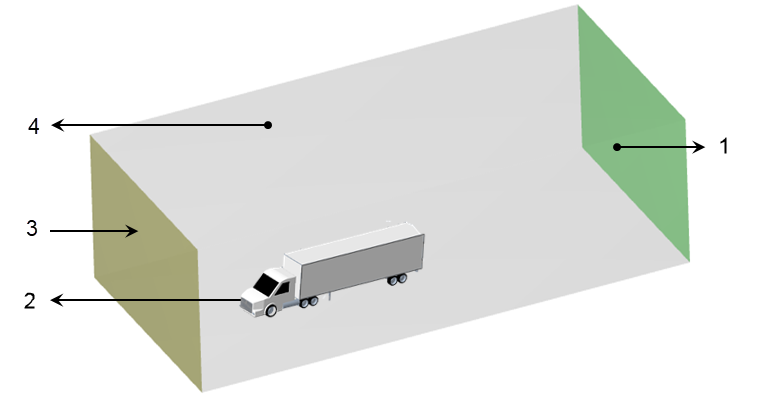 4

1

3

2